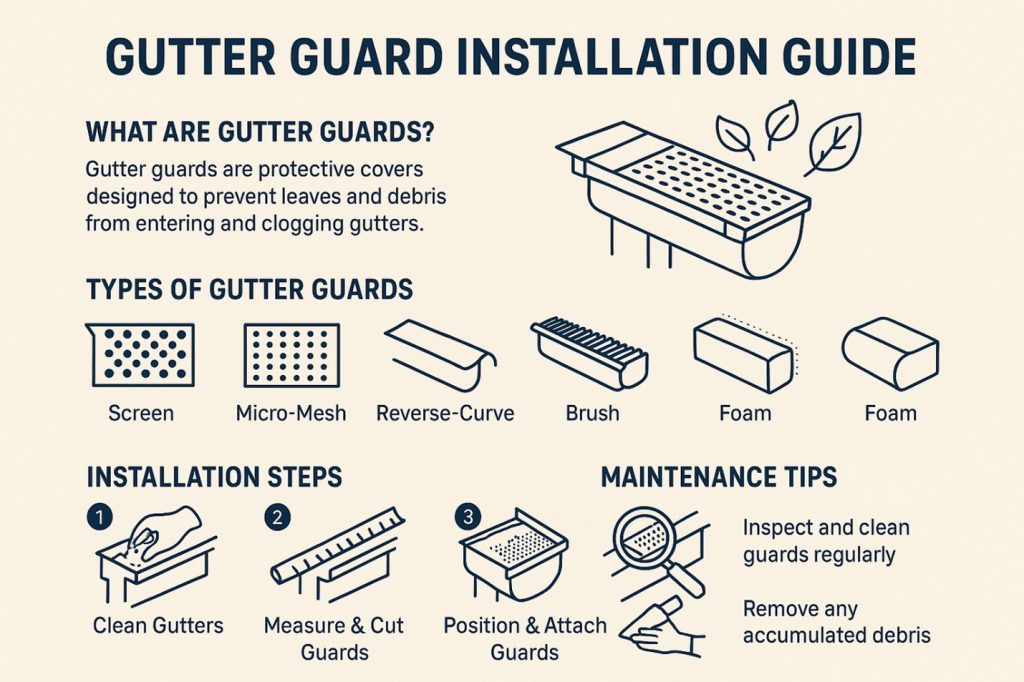 GUTTER GUARD INSTALLATION GUIDE

WHAT ARE GUTTER GUARDS?

Gutter guards are protective covers designed to prevent leaves and debris from entering and clogging gutters.

TYPES OF GUTTER GUARDS

Screen

Micro-Mesh

Reverse-Curve

Brush

Foam

Foam

INSTALLATION STEPS

1

Clean Gutters

2

Measure & Cut Guards

3

Position & Attach Guards

MAINTENANCE TIPS

Inspect and clean guards regularly

Remove any accumulated debris